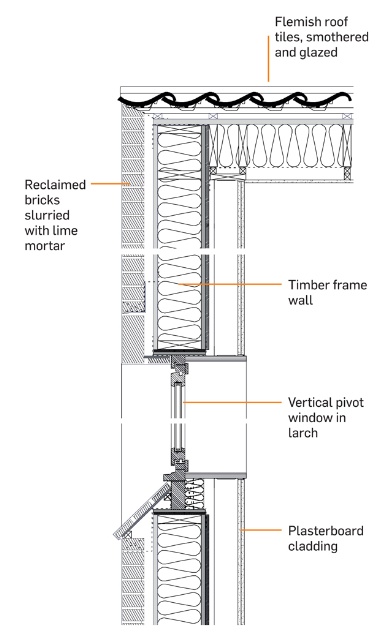 Flemish roof tiles, smothered and glazed

Reclaimed bricks slurried with lime mortar

Timber frame wall

Vertical pivot window in larch

Plasterboard cladding